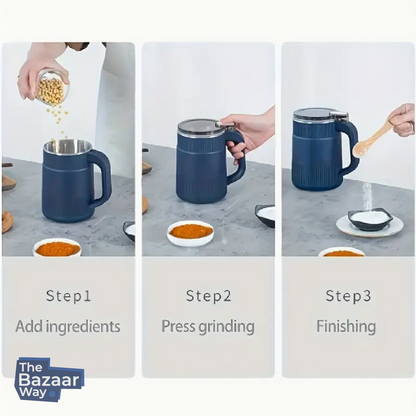 Step1
Add ingredients

Step2
Press grinding

Step3
Finishing

The Bazaar Way