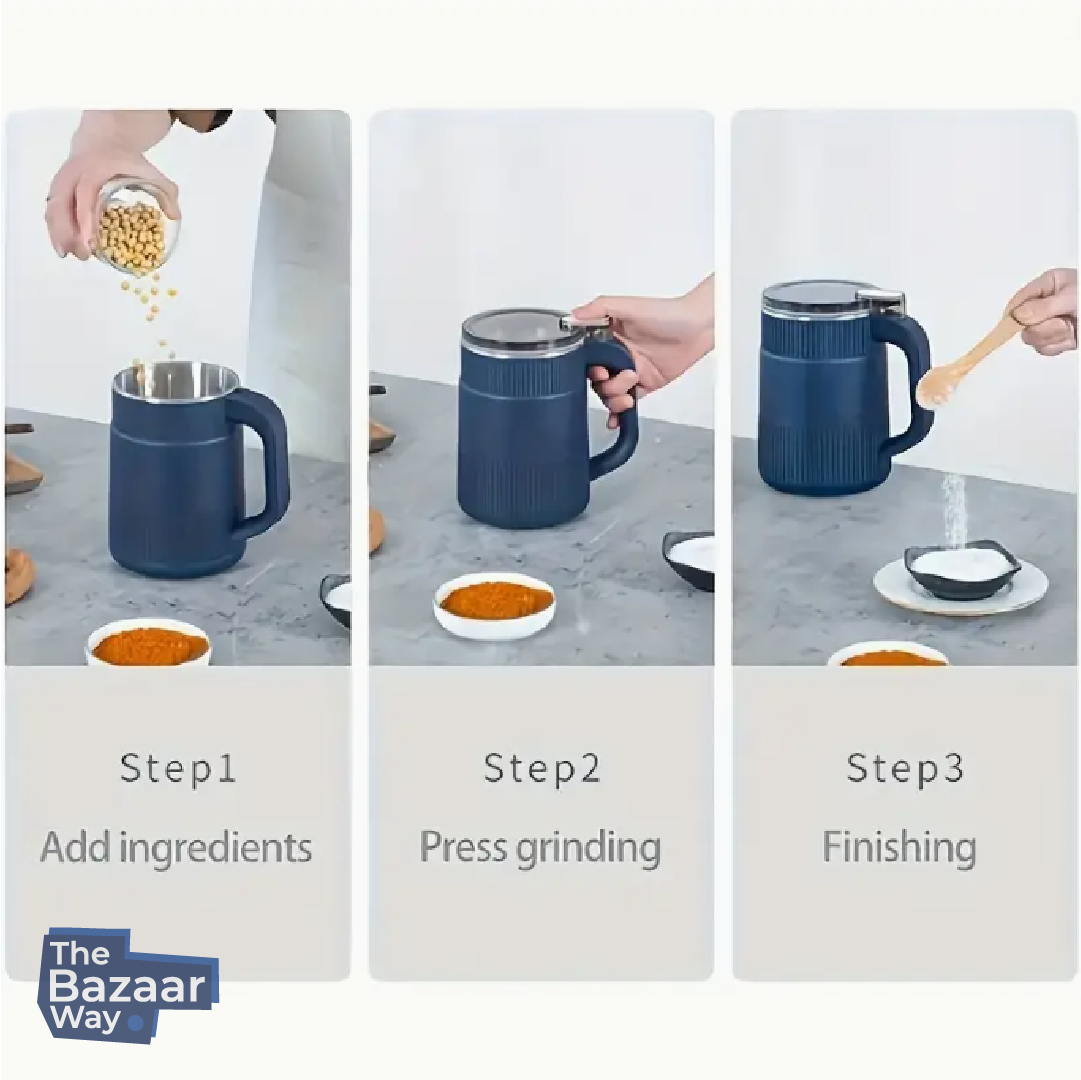 Step1
Add ingredients

Step2
Press grinding

Step3
Finishing

The Bazaar Way